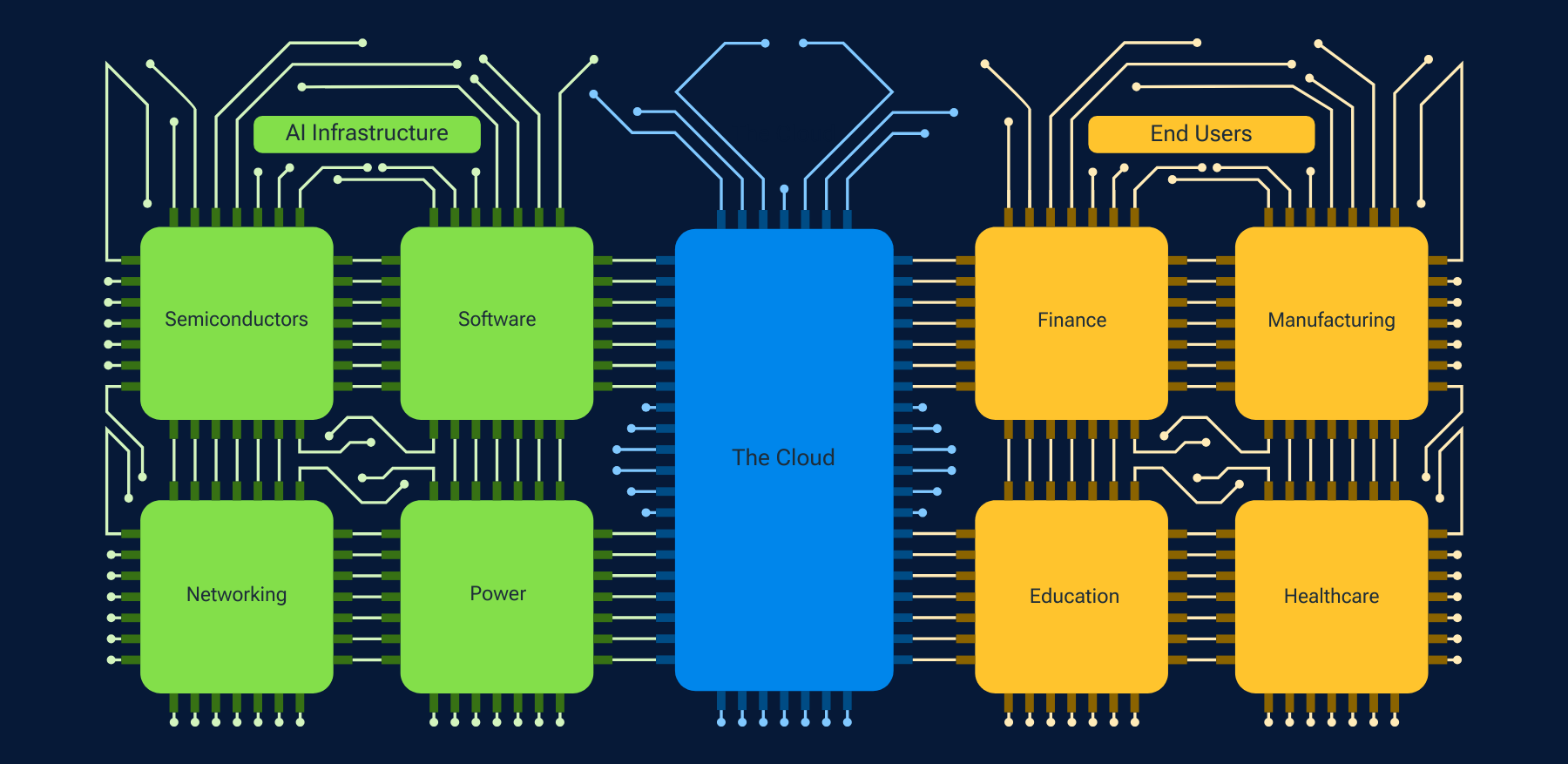 AI Infrastructure

Semiconductors

Software

Networking

Power

The Cloud

End Users

Finance

Manufacturing

Education

Healthcare